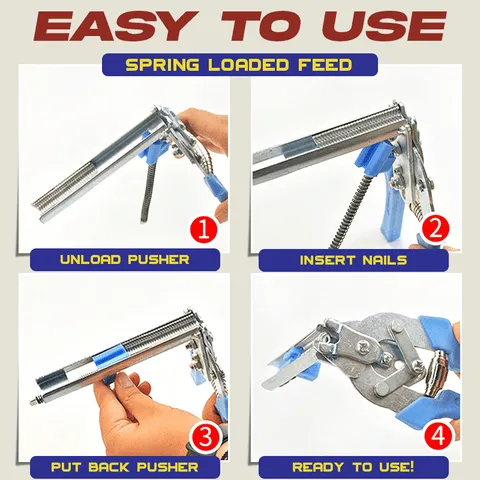 EASY TO USE

SPRING LOADED FEED

1
UNLOAD PUSHER

2
INSERT NAILS

3
PUT BACK PUSHER

4
READY TO USE!